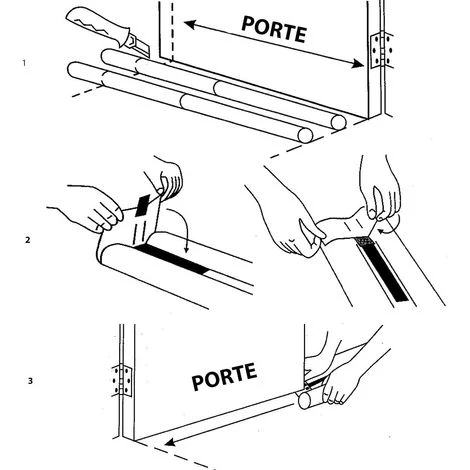 1

PORTE

2

3

PORTE