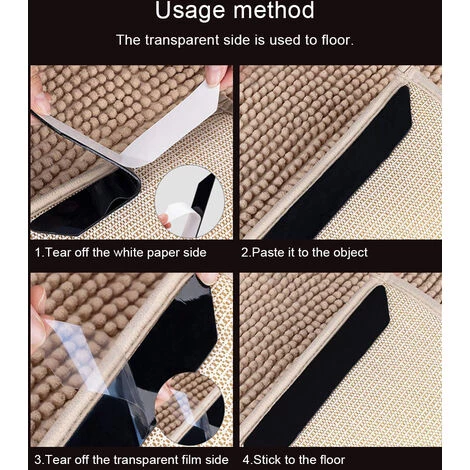 Usage method

The transparent side is used to floor.

1.Tear off the white paper side

2.Paste it to the object

3.Tear off the transparent film side

4.Stick to the floor