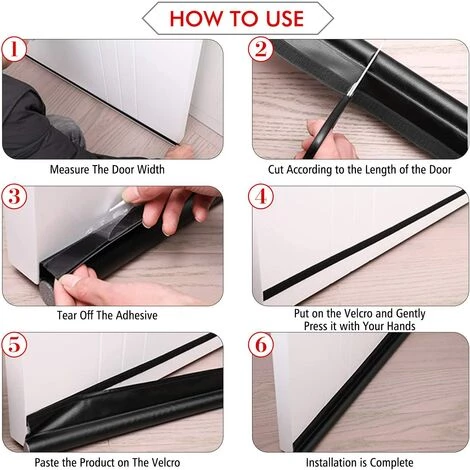 HOW TO USE

1

Measure The Door Width

2

Cut According to the Length of the Door

3

Tear Off The Adhesive

4

Put on the Velcro and Gently Press it with Your Hands

5

Paste the Product on The Velcro

6

Installation is Complete