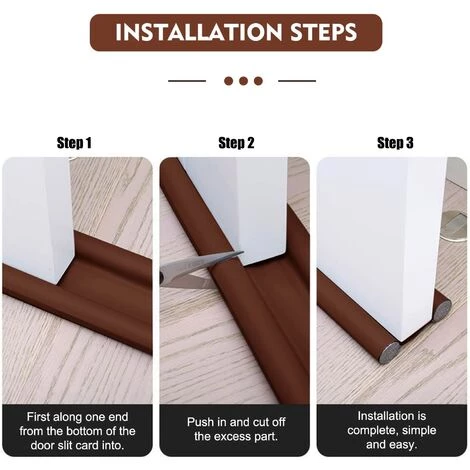 INSTALLATION STEPS

Step 1

First along one end from the bottom of the door slit card into.

Step 2

Push in and cut off the excess part.

Step 3

Installation is complete, simple and easy.