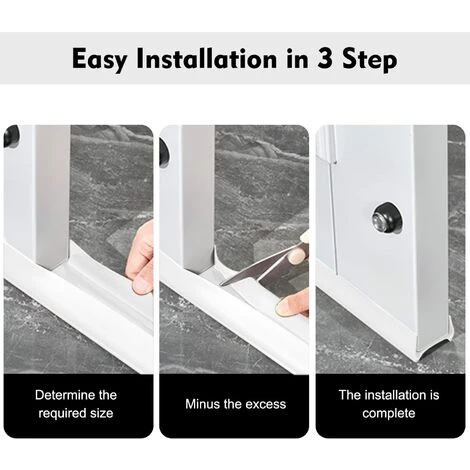 Easy Installation in 3 Step

Determine the required size

Minus the excess

The installation is complete