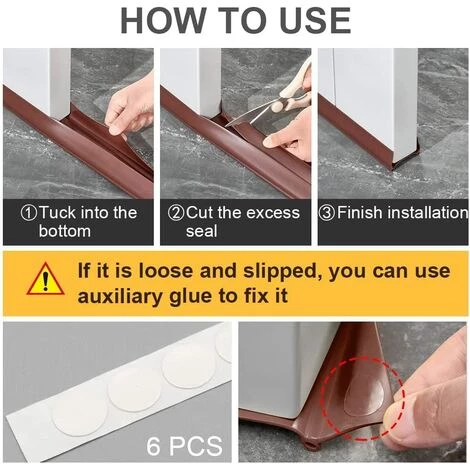 HOW TO USE

①Tuck into the bottom

②Cut the excess seal

③Finish installation

If it is loose and slipped, you can use auxiliary glue to fix it

6 PCS