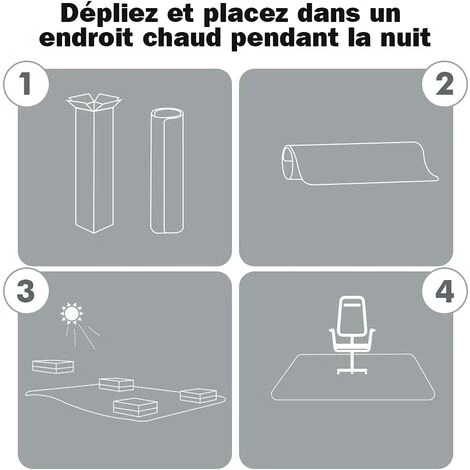 Dépliez et placez dans un endroit chaud pendant la nuit

1

2

3

4