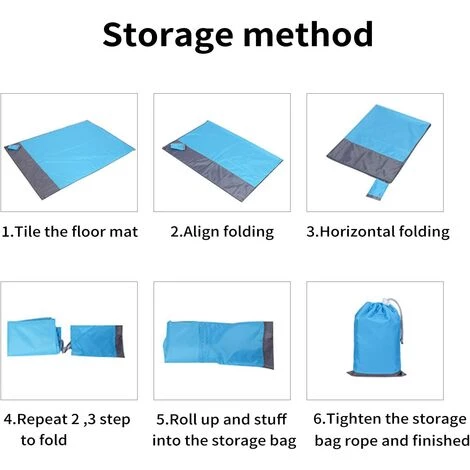 Storage method

1.Tile the floor mat

2.Align folding

3.Horizontal folding

4.Repeat 2 ,3 step to fold

5.Roll up and stuff into the storage bag

6.Tighten the storage bag rope and finished