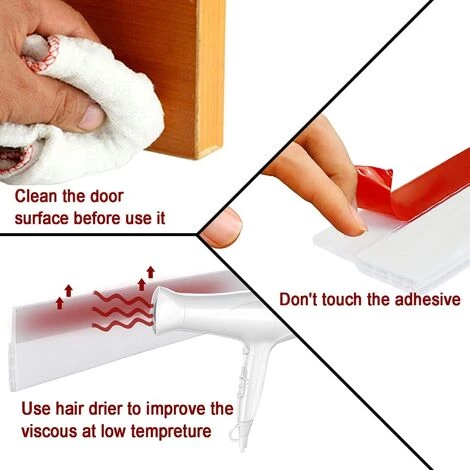 Clean the door surface before use it

Don't touch the adhesive

Use hair drier to improve the viscous at low tempreture