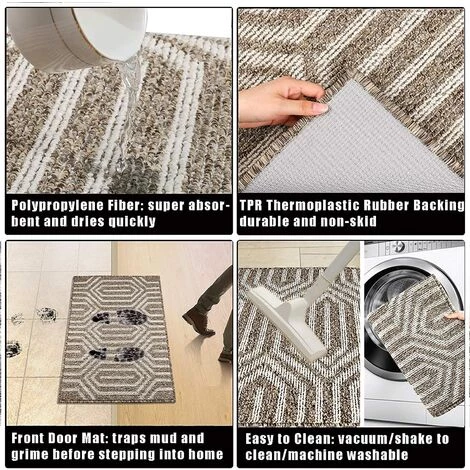 Polypropylene Fiber: super absorbent and dries quickly

TPR Thermoplastic Rubber Backing durable and non-skid

Front Door Mat: traps mud and grime before stepping into home

Easy to Clean: vacuum/shake to clean/machine washable