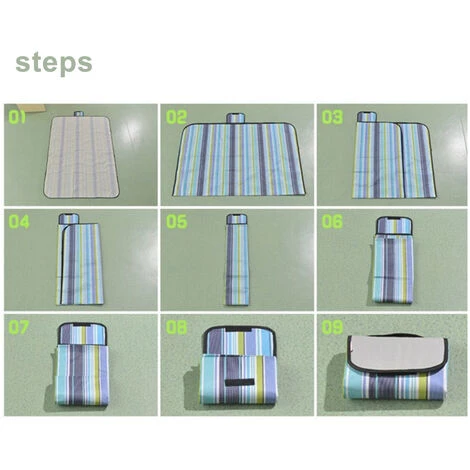 steps

01

02

03

04

05

06

07

08

09