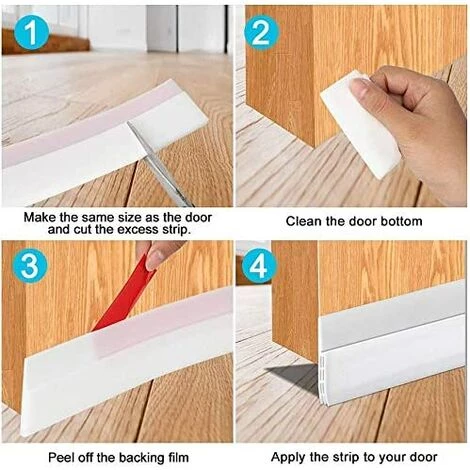 1

Make the same size as the door and cut the excess strip.

2

Clean the door bottom

3

Peel off the backing film

4

Apply the strip to your door