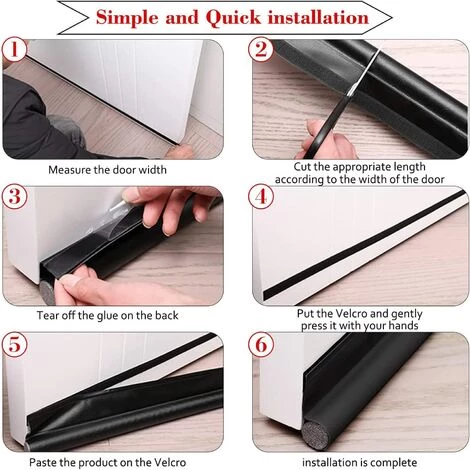 Simple and Quick installation

1

Measure the door width

2

Cut the appropriate length according to the width of the door

3

Tear off the glue on the back

4

Put the Velcro and gently press it with your hands

5

Paste the product on the Velcro

6

installation is complete