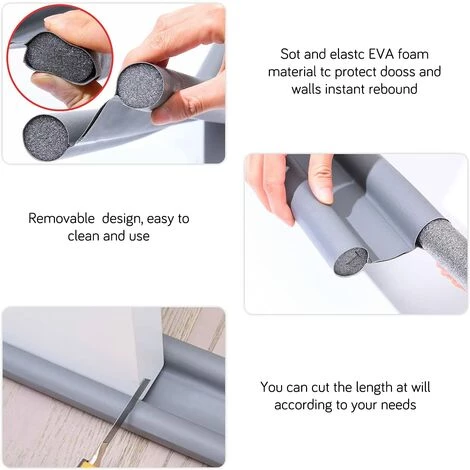 Sot and elastc EVA foam material tc protect dooss and walls instant rebound

Removable design, easy to clean and use

You can cut the length at will according to your needs