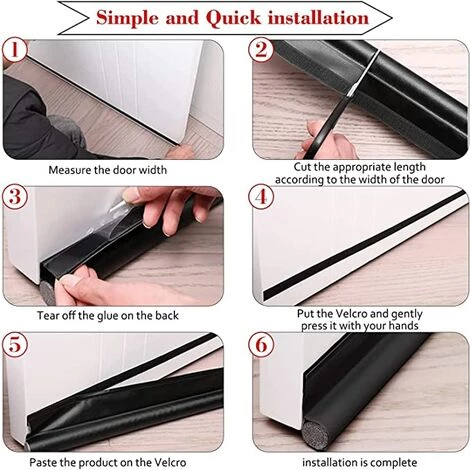 Simple and Quick installation

1

Measure the door width

2

Cut the appropriate length according to the width of the door

3

Tear off the glue on the back

4

Put the Velcro and gently press it with your hands

5

Paste the product on the Velcro

6

installation is complete