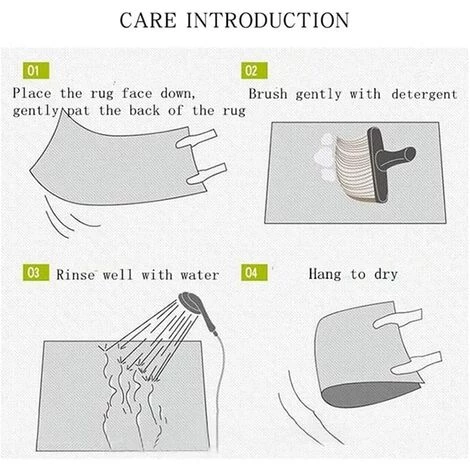 CARE INTRODUCTION

01
Place the rug face down, gently pat the back of the rug

02
Brush gently with detergent

03
Rinse well with water

04
Hang to dry