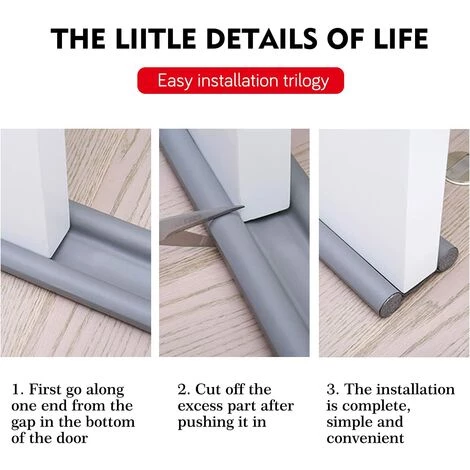 THE LIITLE DETAILS OF LIFE

Easy installation trilogy

1. First go along one end from the gap in the bottom of the door

2. Cut off the excess part after pushing it in

3. The installation is complete, simple and convenient