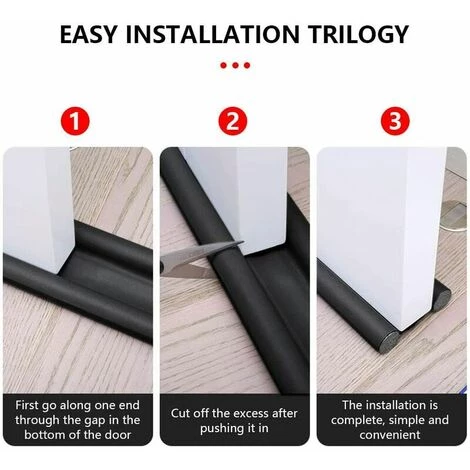 EASY INSTALLATION TRILOGY

1

2

3

First go along one end through the gap in the bottom of the door

Cut off the excess after pushing it in

The installation is complete, simple and convenient