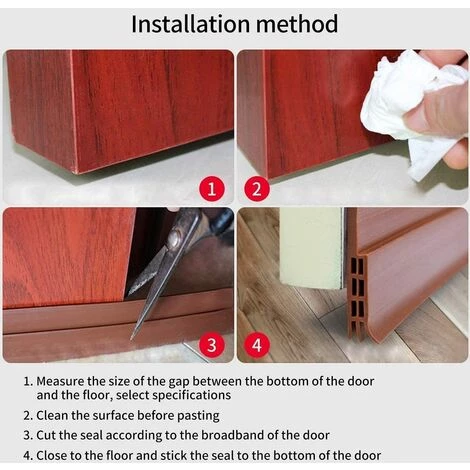 Installation method

1

2

3

4

1. Measure the size of the gap between the bottom of the door and the floor, select specifications

2. Clean the surface before pasting

3. Cut the seal according to the broadband of the door

4. Close to the floor and stick the seal to the bottom of the door