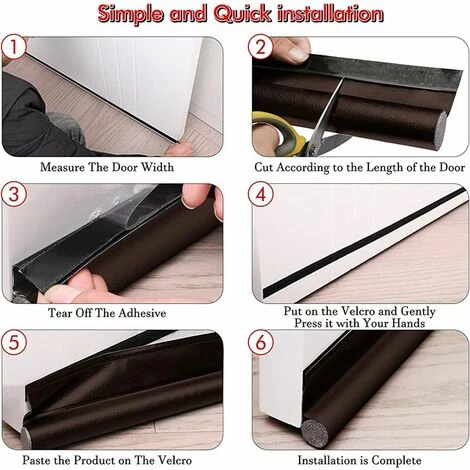 Simple and Quick installation

1

Measure The Door Width

2

Cut According to the Length of the Door

3

Tear Off The Adhesive

4

Put on the Velcro and Gently Press it with Your Hands

5

Paste the Product on The Velcro

6

Installation is Complete