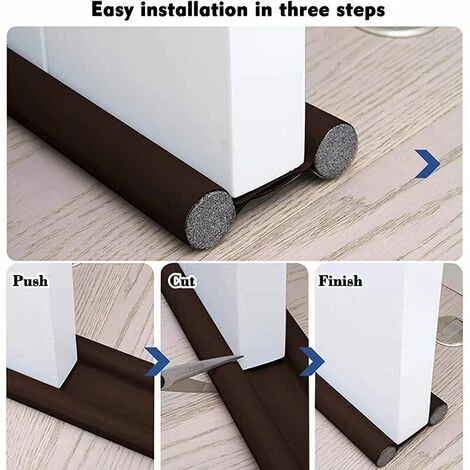 Easy installation in three steps

Push

Cut

Finish