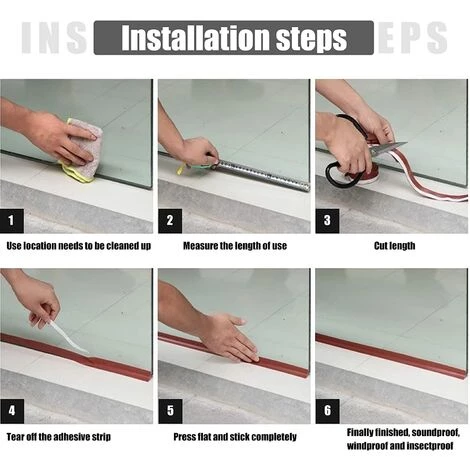 INS Installation steps EPS

1
Use location needs to be cleaned up

2
Measure the length of use

3
Cut length

4
Tear off the adhesive strip

5
Press flat and stick completely

6
Finally finished, soundproof, windproof and insectproof