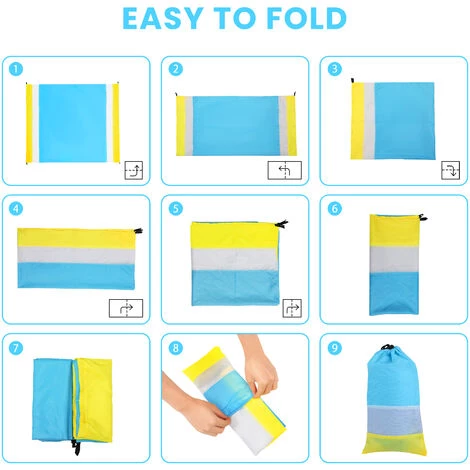 EASY TO FOLD

1

2

3

4

5

6

7

8

9